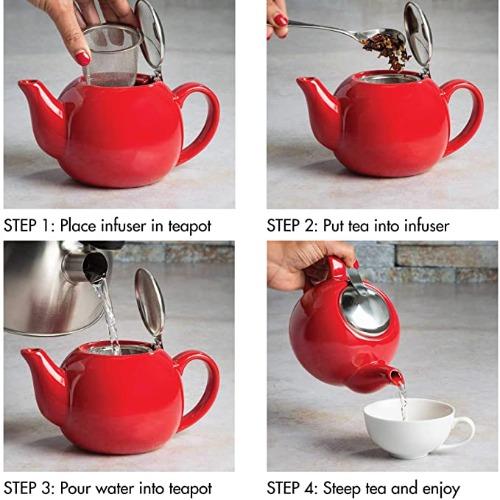 STEP 1: Place infuser in teapot

STEP 2: Put tea into infuser

STEP 3: Pour water into teapot

STEP 4: Steep tea and enjoy